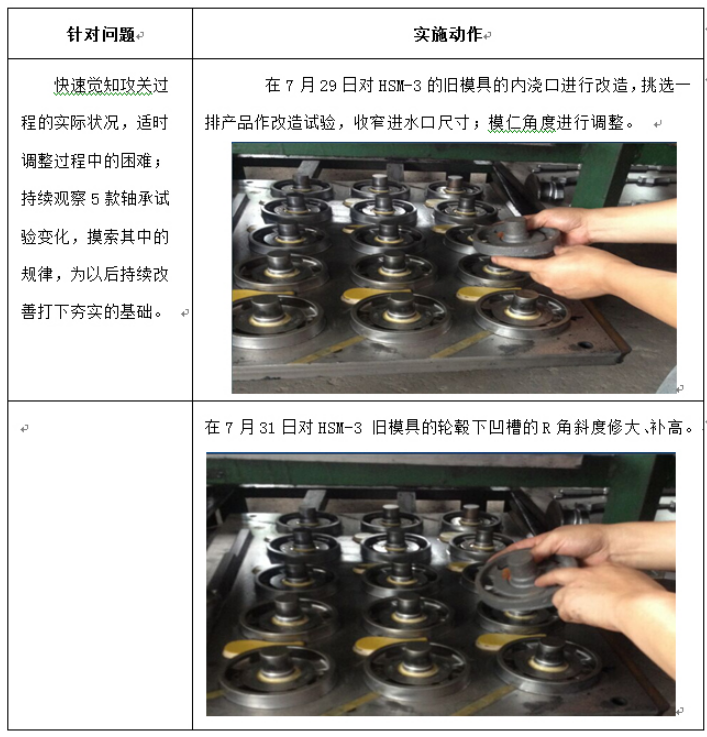 | 针对问题 | 实施动作 |
|---|---|
| 快速觉知攻关过程的实际状况，适时调整过程中的困难；持续观察 5 款轴承试验变化，摸索其中的规律，为以后持续改善打下夯实的基础。 | 在 7 月 29 日对 HSM-3 的旧模具的内浇口进行改造，挑选一排产品作改造试验，收窄进水口尺寸；模仁角度进行调整。 |
|  | 在 7 月 31 日对 HSM-3 旧模具的轮毂下凹槽的 R 角斜度修大、补高。 |